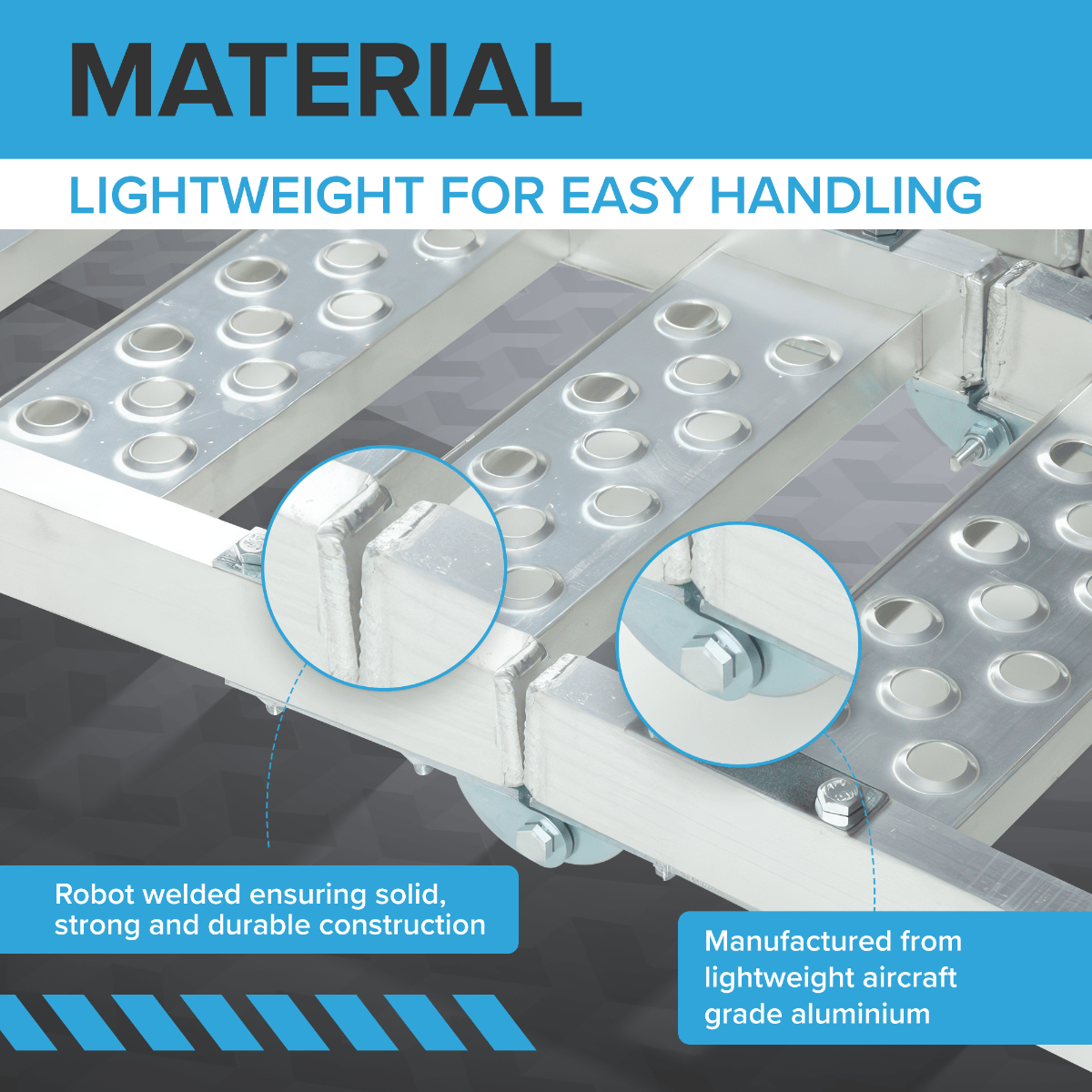 MATERIAL

LIGHTWEIGHT FOR EASY HANDLING

Robot welded ensuring solid, strong and durable construction

Manufactured from lightweight aircraft grade aluminium